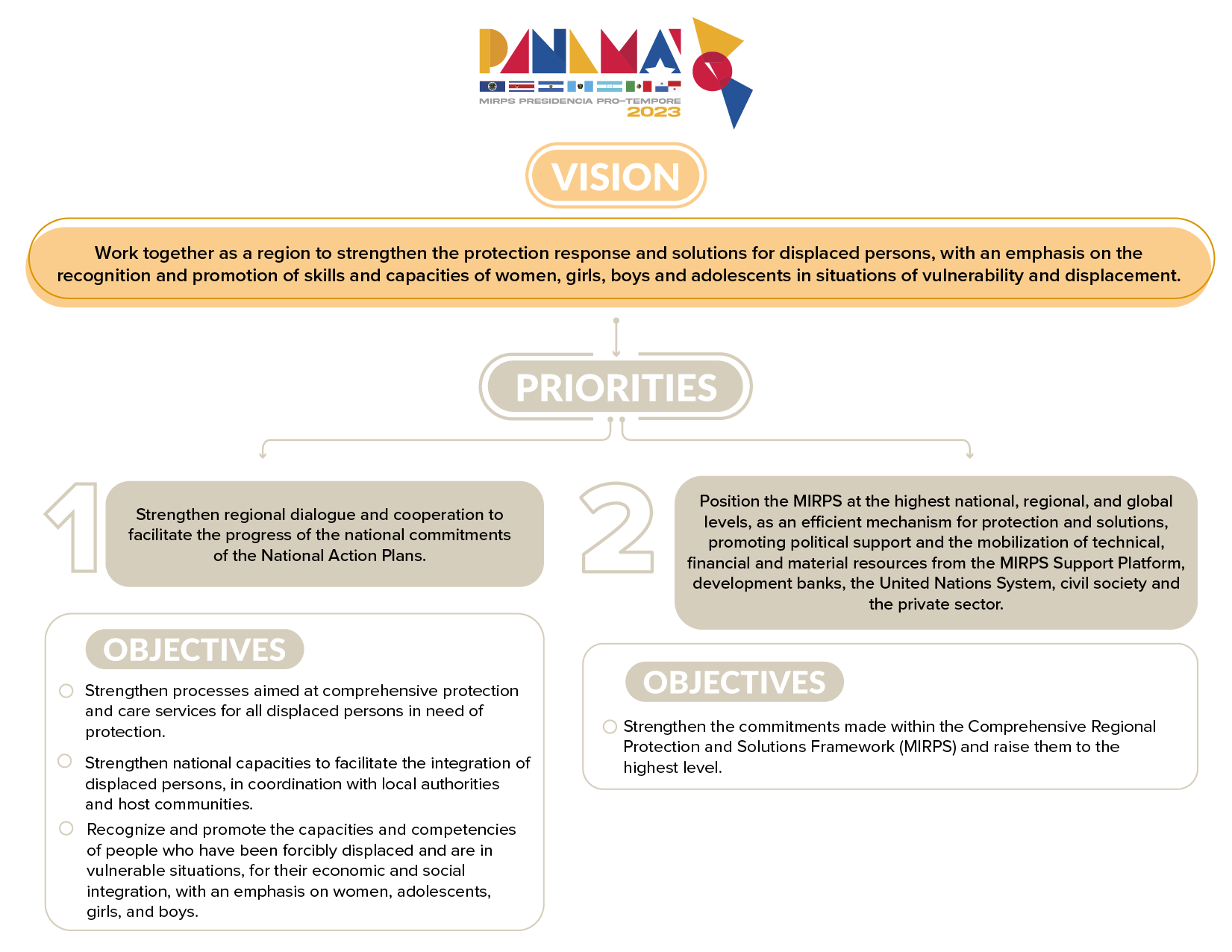 PANAMÁ
MIRPS PRESIDENCIA PRO-TEMPORE
2023

VISION

Work together as a region to strengthen the protection response and solutions for displaced persons, with an emphasis on the recognition and promotion of skills and capacities of women, girls, boys and adolescents in situations of vulnerability and displacement.

PRIORITIES

1

Strengthen regional dialogue and cooperation to facilitate the progress of the national commitments of the National Action Plans.

OBJECTIVES

Strengthen processes aimed at comprehensive protection and care services for all displaced persons in need of protection.

Strengthen national capacities to facilitate the integration of displaced persons, in coordination with local authorities and host communities.

Recognize and promote the capacities and competencies of people who have been forcibly displaced and are in vulnerable situations, for their economic and social integration, with an emphasis on women, adolescents, girls, and boys.

2

Position the MIRPS at the highest national, regional, and global levels, as an efficient mechanism for protection and solutions, promoting political support and the mobilization of technical, financial and material resources from the MIRPS Support Platform, development banks, the United Nations System, civil society and the private sector.

OBJECTIVES

Strengthen the commitments made within the Comprehensive Regional Protection and Solutions Framework (MIRPS) and raise them to the highest level.